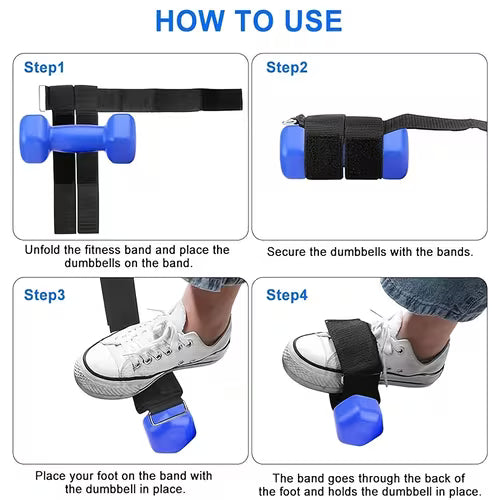 HOW TO USE

Step1

Unfold the fitness band and place the dumbbells on the band.

Step2

Secure the dumbbells with the bands.

Step3

Place your foot on the band with the dumbbell in place.

Step4

The band goes through the back of the foot and holds the dumbbell in place.